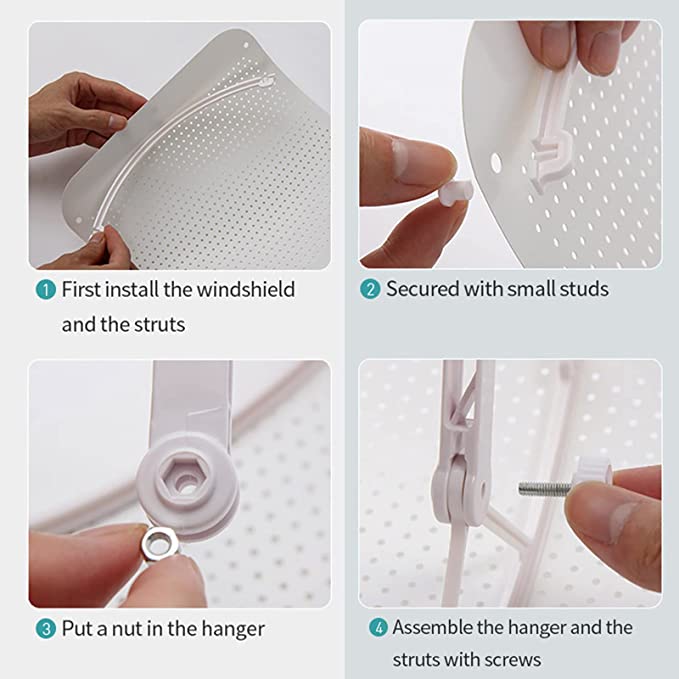 1 First install the windshield and the struts

2 Secured with small studs

3 Put a nut in the hanger

4 Assemble the hanger and the struts with screws