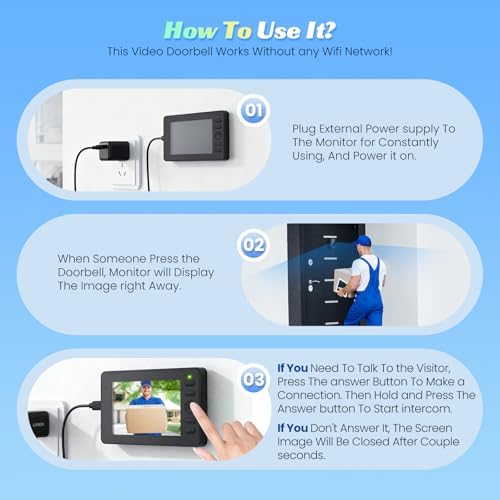 How To Use It?
This Video Doorbell Works Without any Wifi Network!

01

Plug External Power supply To The Monitor for Constantly Using, And Power it on.

02

When Someone Press the Doorbell, Monitor will Display The Image right Away.

03

If You Need To Talk To the Visitor, Press The answer Button To Make a Connection. Then Hold and Press The Answer button To Start intercom.

If You Don't Answer It, The Screen Image Will Be Closed After Couple seconds.