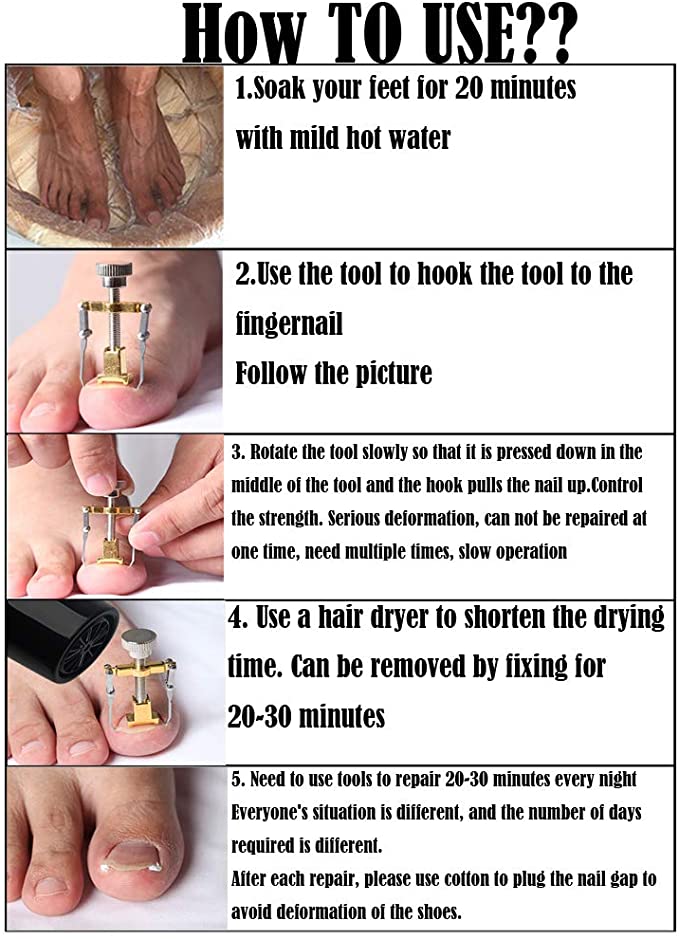 HOW TO USE??

1.Soak your feet for 20 minutes with mild hot water

2.Use the tool to hook the tool to the fingernail
Follow the picture

3. Rotate the tool slowly so that it is pressed down in the middle of the tool and the hook pulls the nail up.Control the strength. Serious deformation, can not be repaired at one time, need multiple times, slow operation

4. Use a hair dryer to shorten the drying time. Can be removed by fixing for 20-30 minutes

5. Need to use tools to repair 20-30 minutes every night
Everyone's situation is different, and the number of days required is different.
After each repair, please use cotton to plug the nail gap to avoid deformation of the shoes.