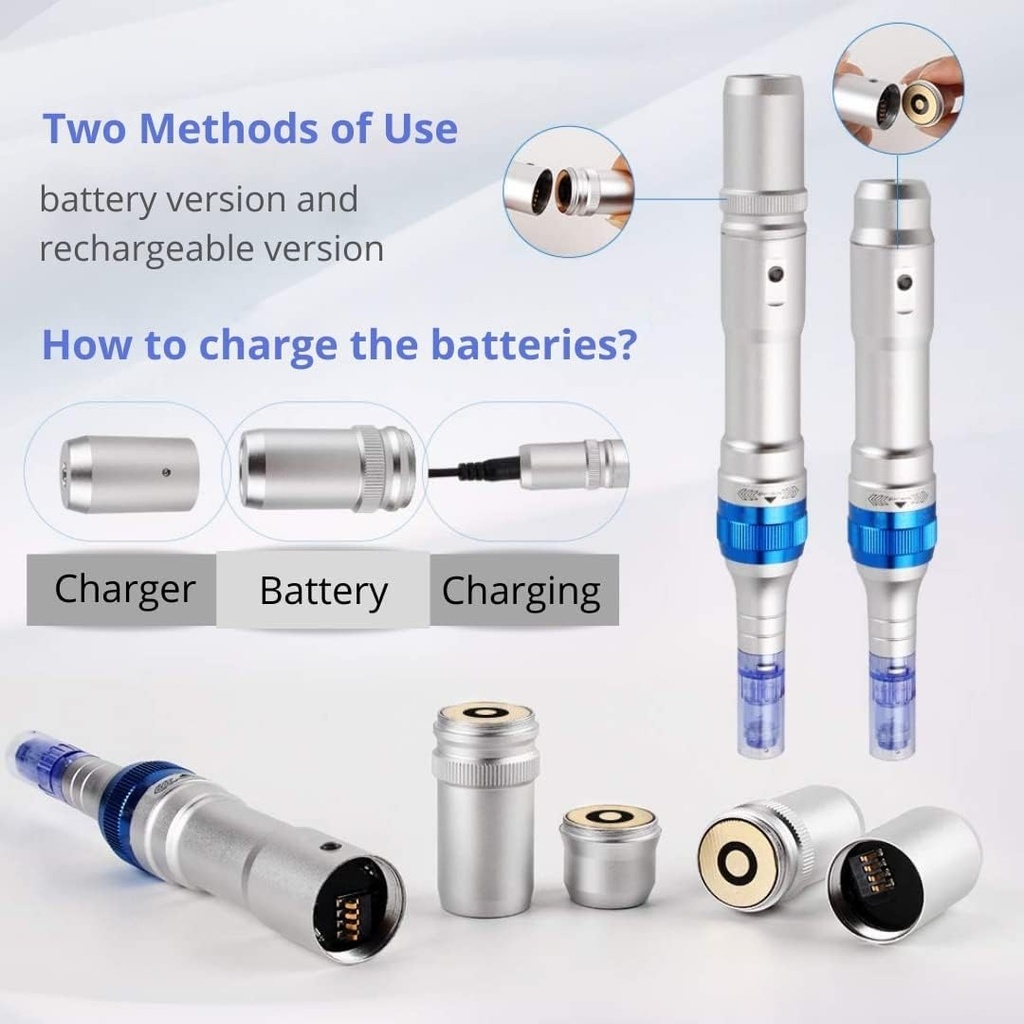 Two Methods of Use

battery version and rechargeable version

How to charge the batteries?

Charger

Battery

Charging