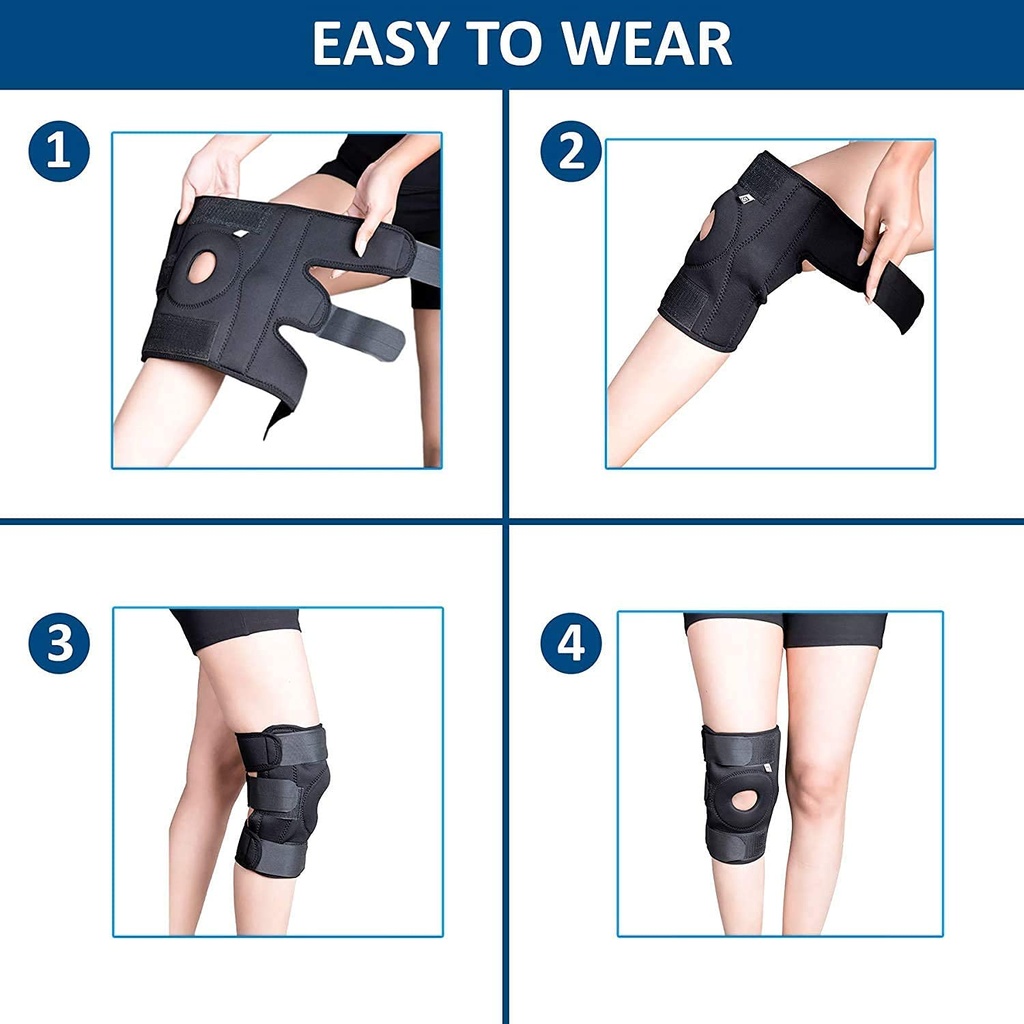 EASY TO WEAR

1

2

3

4