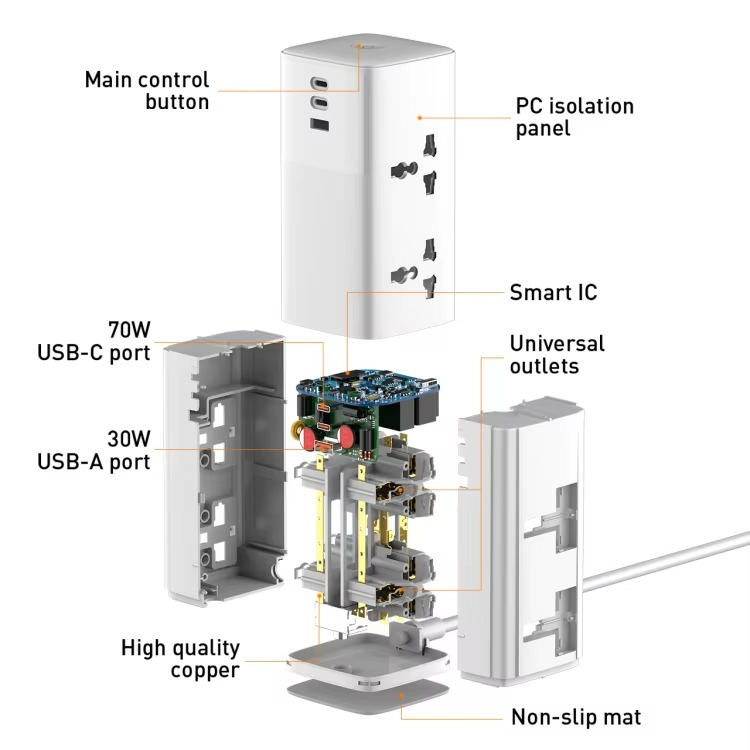 Main control button

PC isolation panel

Smart IC

70W USB-C port

Universal outlets

30W USB-A port

High quality copper

Non-slip mat