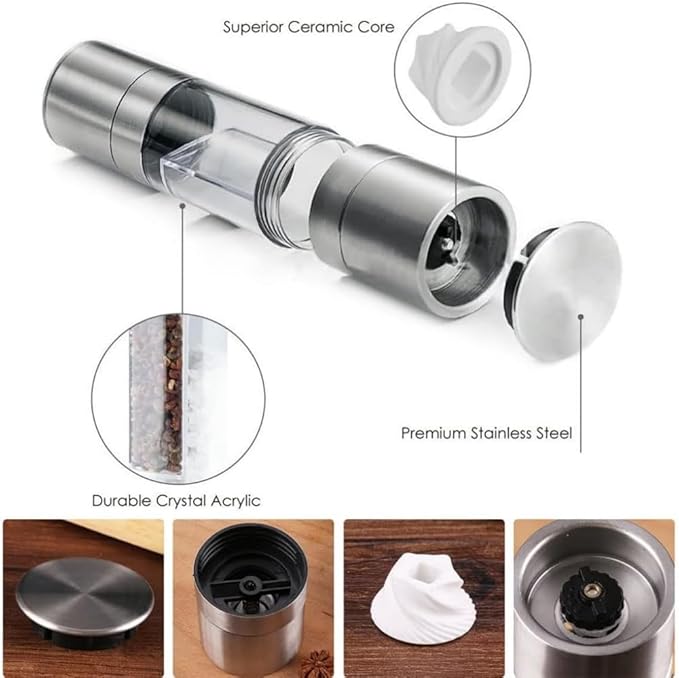 Superior Ceramic Core

Premium Stainless Steel

Durable Crystal Acrylic