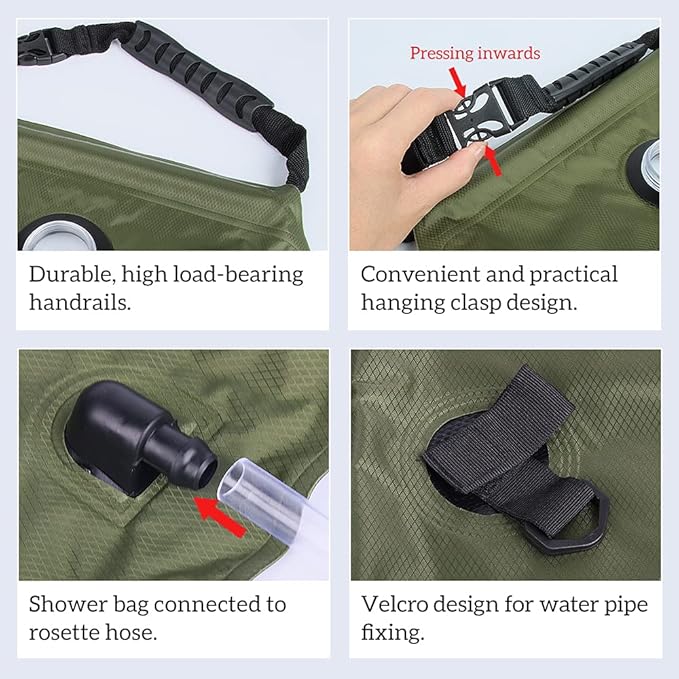 Durable, high load-bearing handrails.

Pressing inwards

Convenient and practical hanging clasp design.

Shower bag connected to rosette hose.

Velcro design for water pipe fixing.