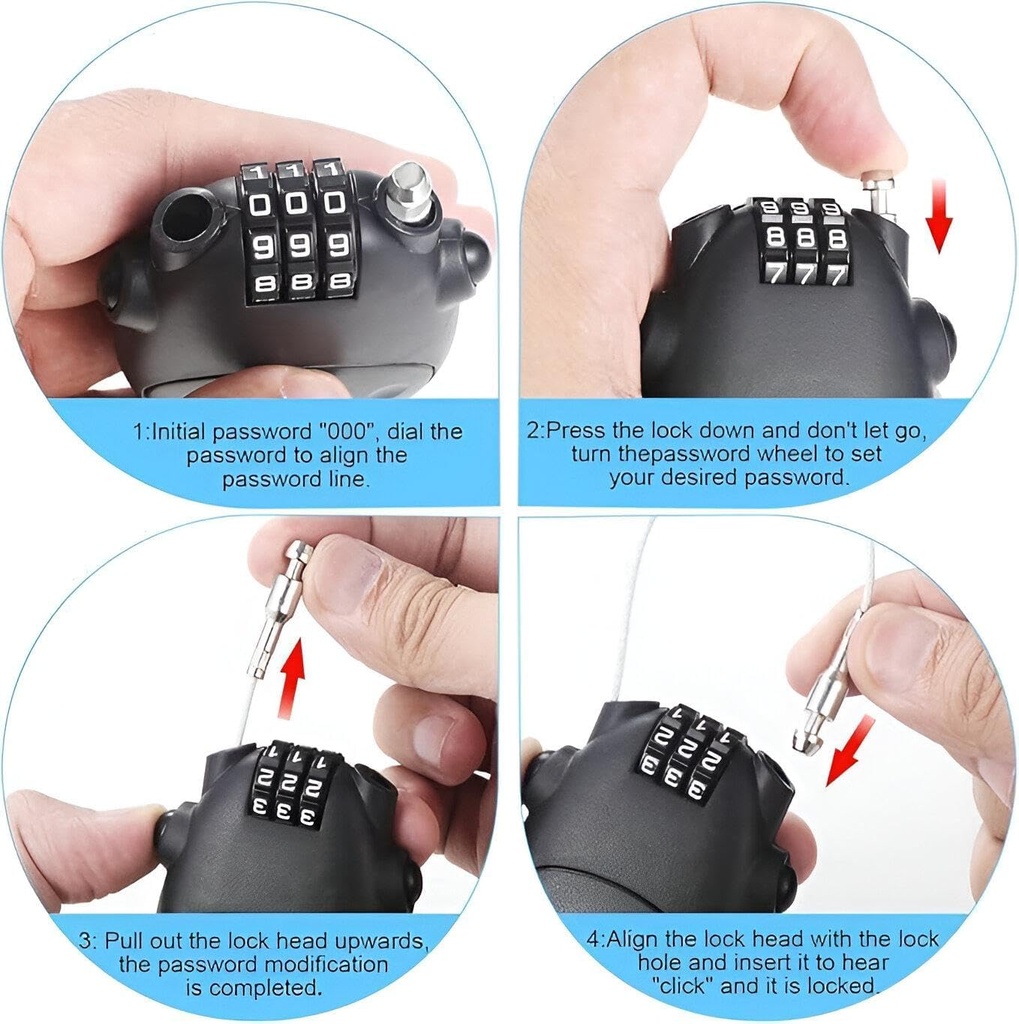 1 1 1
0 0 0
9 9 9
8 8 8

1:Initial password "000", dial the password to align the password line.

9 9 9
8 8 8
7 7 7

2:Press the lock down and don't let go, turn thepassword wheel to set your desired password.

1 1 1
2 2 2
3 3 3

3: Pull out the lock head upwards, the password modification is completed.

1 1 1
2 2 2
3 3 3

4:Align the lock head with the lock hole and insert it to hear "click" and it is locked.