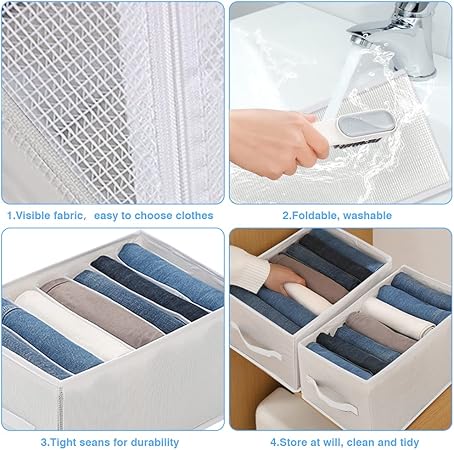 1.Visible fabric,  easy to choose clothes

2.Foldable, washable

3.Tight seans for durability

4.Store at will, clean and tidy