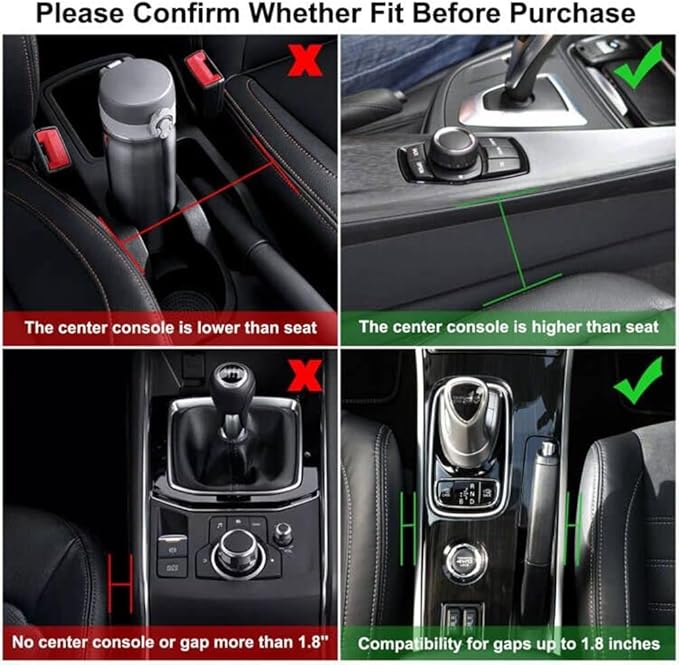 Please Confirm Whether Fit Before Purchase

The center console is lower than seat

The center console is higher than seat

No center console or gap more than 1.8"

Compatibility for gaps up to 1.8 inches