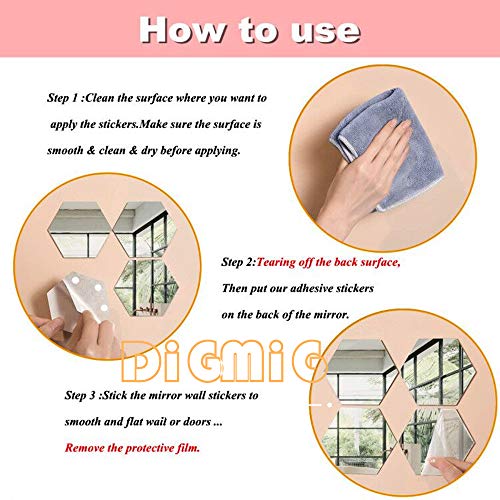 How to use

Step 1 :Clean the surface where you want to apply the stickers.Make sure the surface is smooth & clean & dry before applying.

Step 2:Tearing off the back surface, Then put our adhesive stickers on the back of the mirror.

DiGMiG

Step 3 :Stick the mirror wall stickers to smooth and flat wail or doors ...
Remove the protective film.