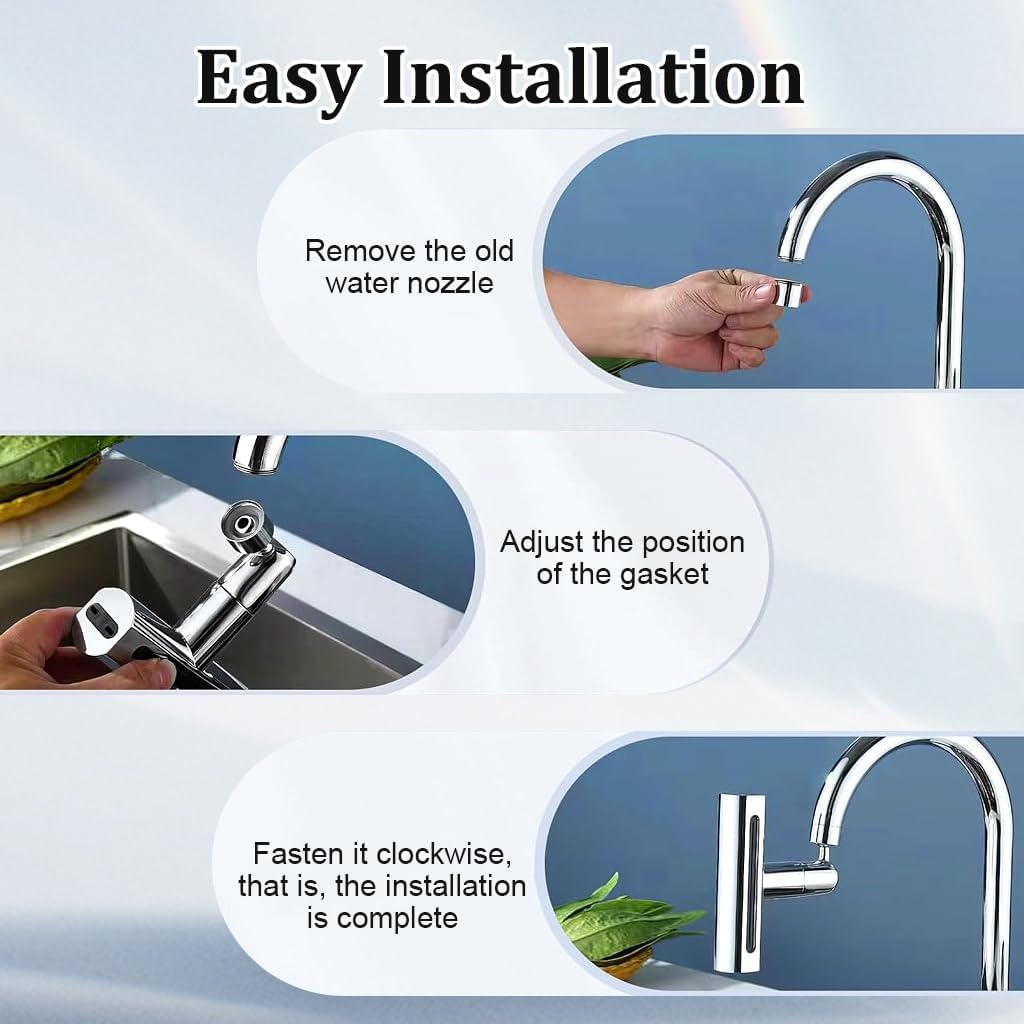 Easy Installation

Remove the old water nozzle

Adjust the position of the gasket

Fasten it clockwise, that is, the installation is complete