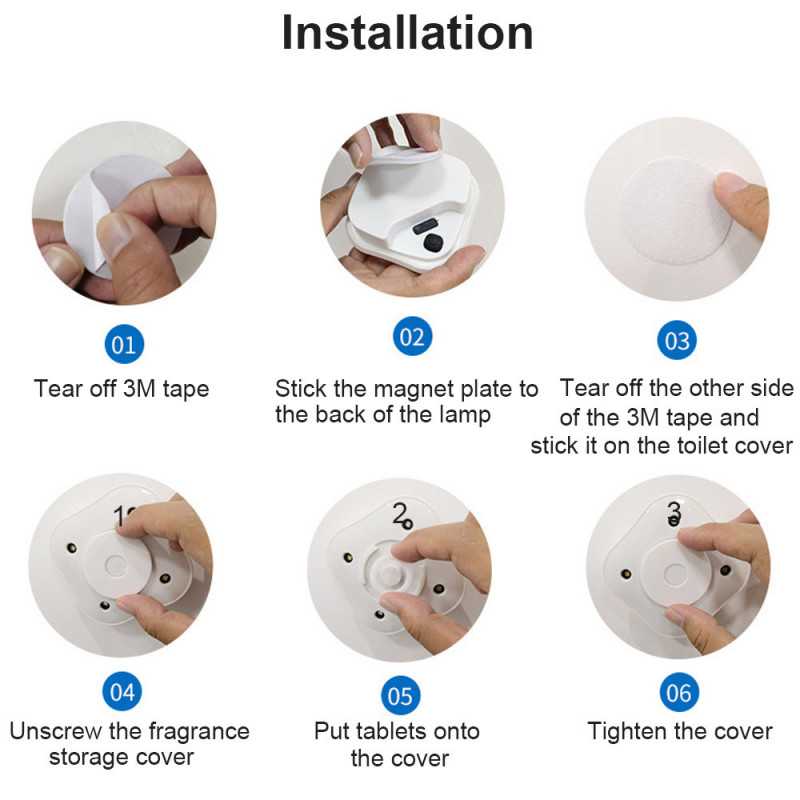 Installation

01
Tear off 3M tape

02
Stick the magnet plate to the back of the lamp

03
Tear off the other side of the 3M tape and stick it on the toilet cover

1

04
Unscrew the fragrance storage cover

2

05
Put tablets onto the cover

3

06
Tighten the cover