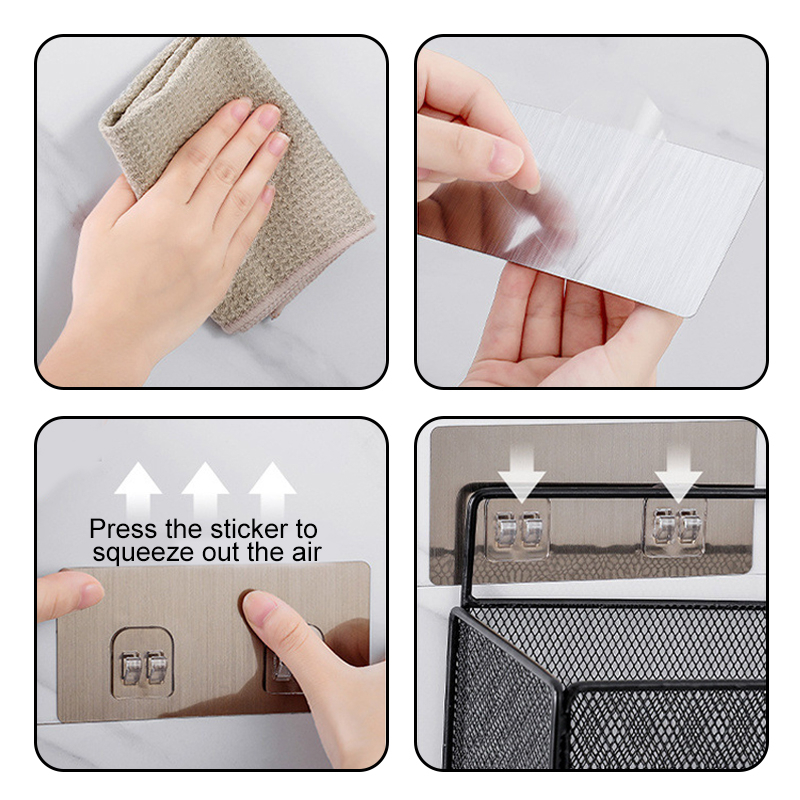 Press the sticker to squeeze out the air