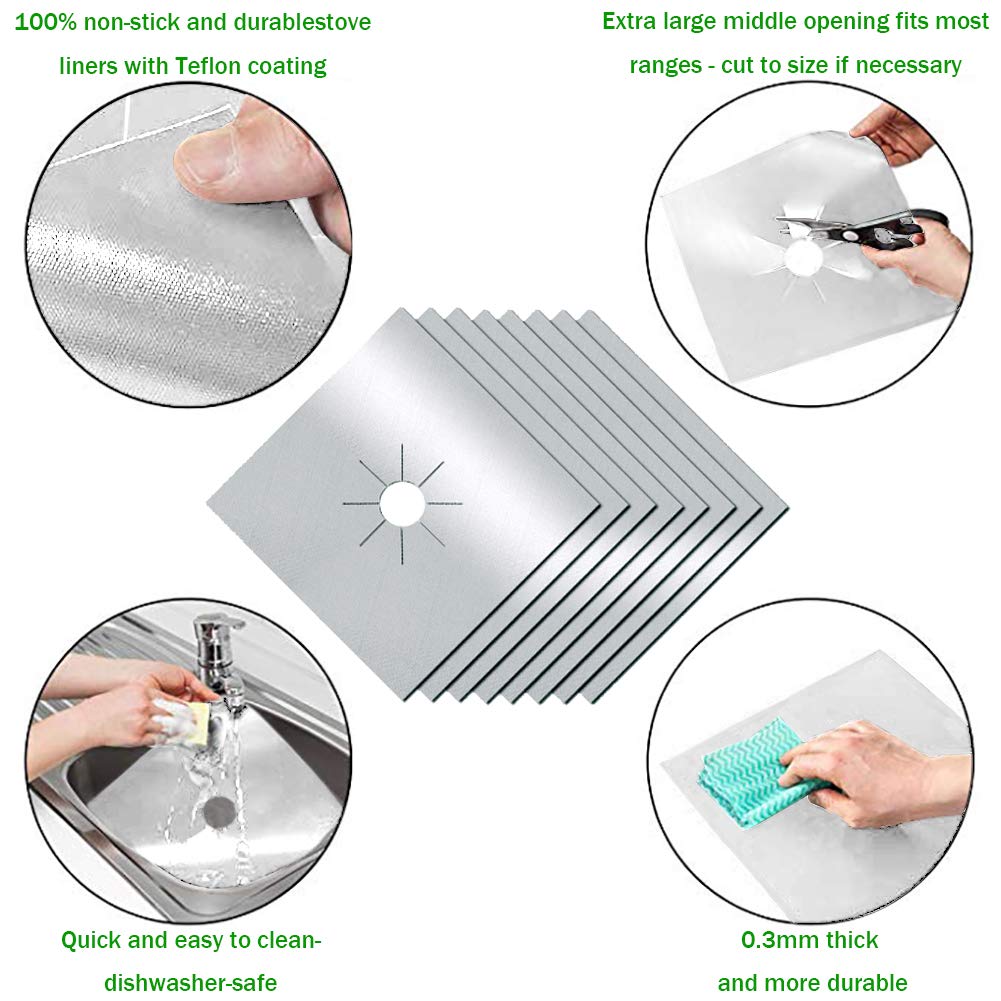 100% non-stick and durablestove liners with Teflon coating

Extra large middle opening fits most ranges - cut to size if necessary

Quick and easy to clean-dishwasher-safe

0.3mm thick and more durable