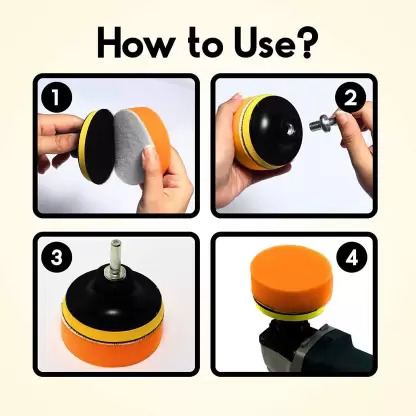 How to Use?

1

2

3

4