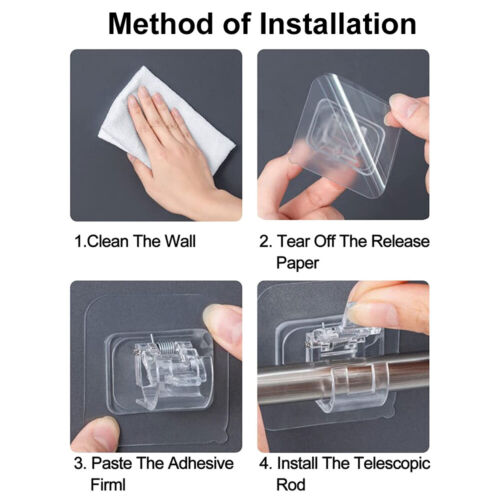 Method of Installation

1.Clean The Wall

2. Tear Off The Release Paper

3. Paste The Adhesive Firml

4. Install The Telescopic Rod