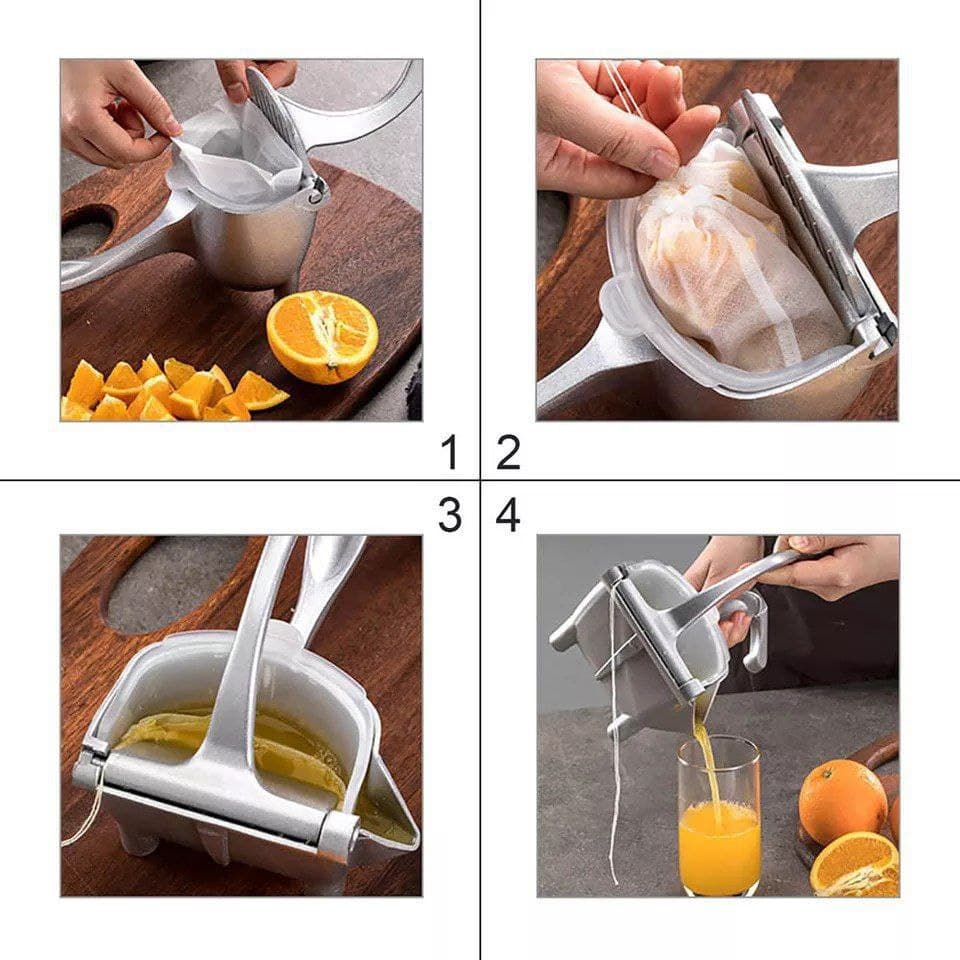 1 2
3 4