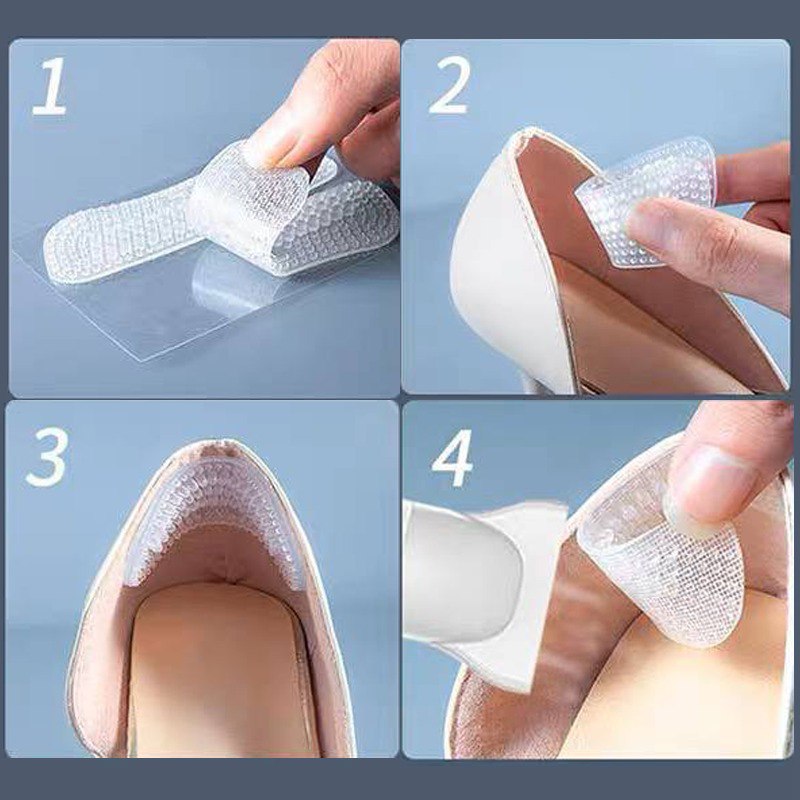 1

2

3

4