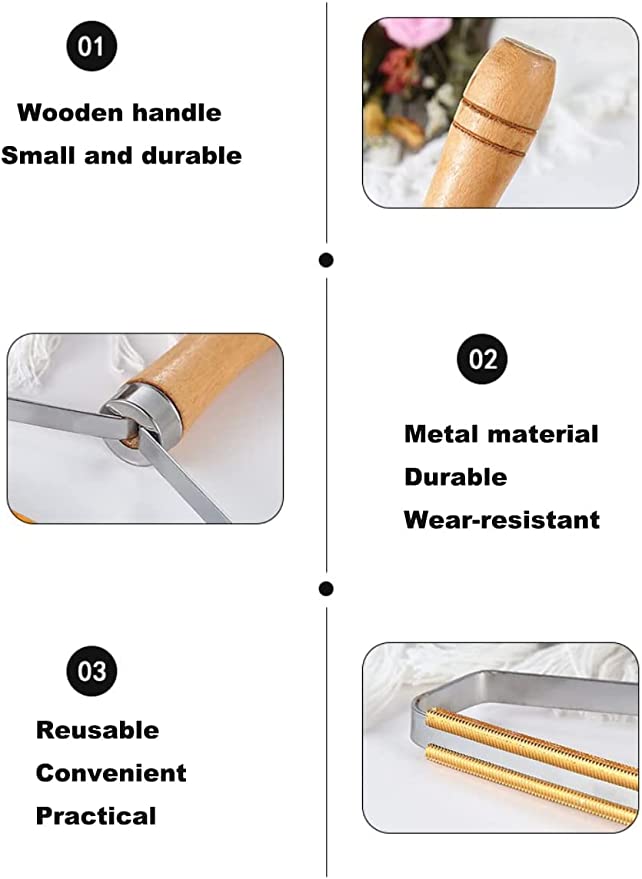 01

Wooden handle
Small and durable

02

Metal material
Durable
Wear-resistant

03

Reusable
Convenient
Practical