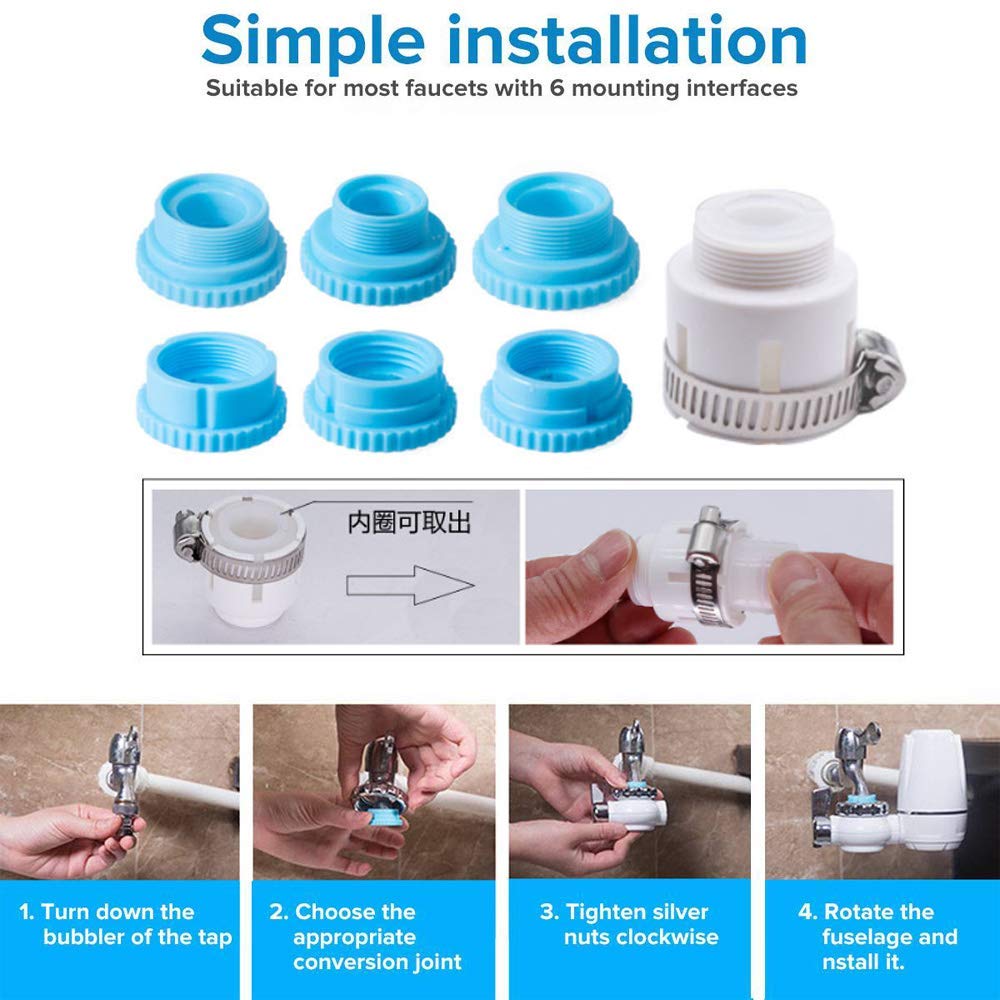 Simple installation
Suitable for most faucets with 6 mounting interfaces

内圈可取出

1. Turn down the bubbler of the tap

2. Choose the appropriate conversion joint

3. Tighten silver nuts clockwise

4. Rotate the fuselage and nstall it.