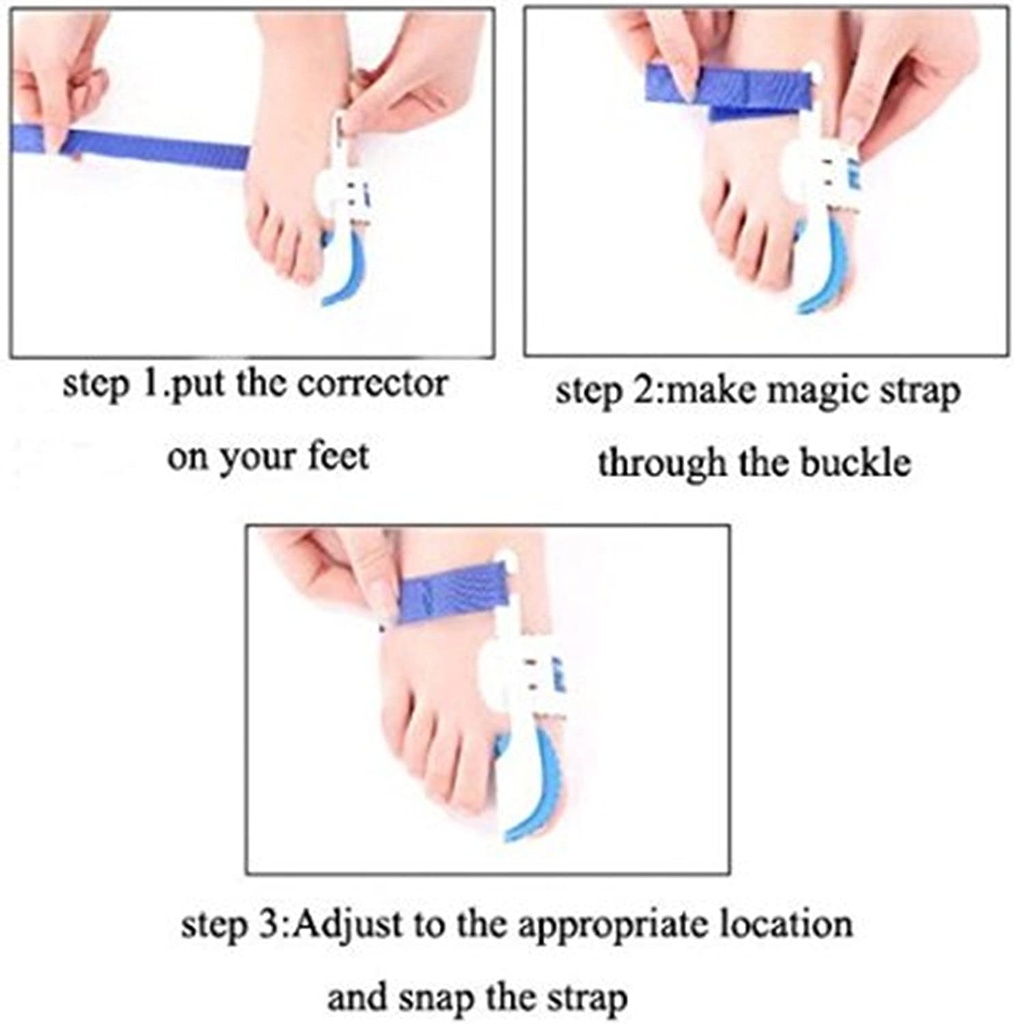 step 1.put the corrector on your feet

step 2:make magic strap through the buckle

step 3:Adjust to the appropriate location and snap the strap