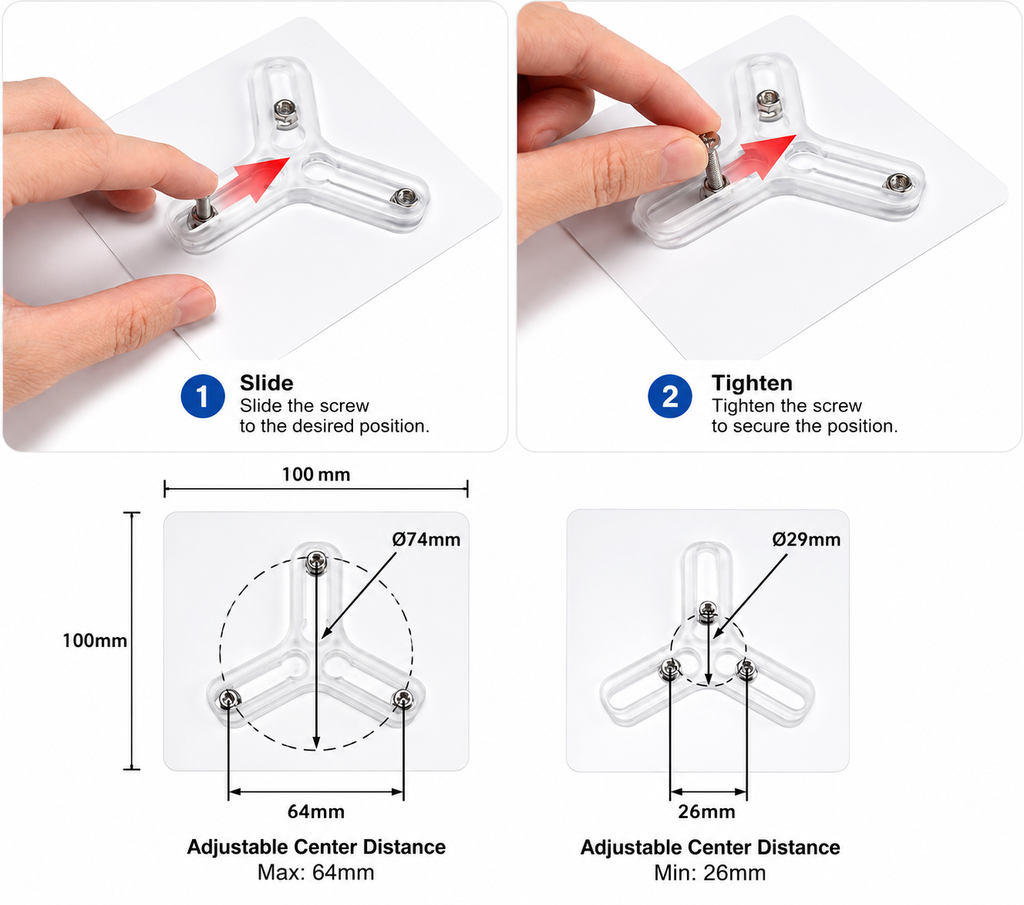 1 Slide
Slide the screw to the desired position.

2 Tighten
Tighten the screw to secure the position.

100 mm

100mm

Ø74mm

64mm

Adjustable Center Distance
Max: 64mm

Ø29mm

26mm

Adjustable Center Distance
Min: 26mm