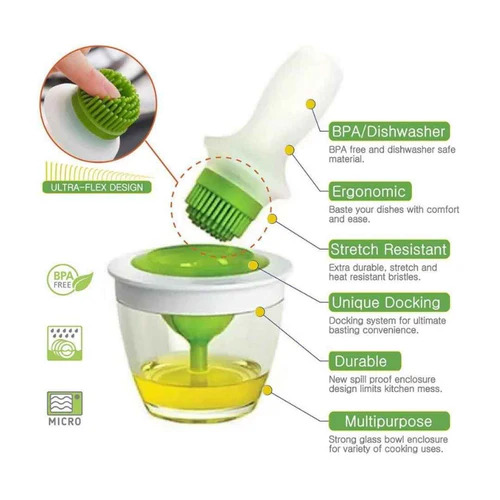 ULTRA-FLEX DESIGN

BPA FREE

MICRO

BPA/Dishwasher
BPA free and dishwasher safe material.

Ergonomic
Baste your dishes with comfort and ease.

Stretch Resistant
Extra durable, stretch and heat resistant bristles.

Unique Docking
Docking system for ultimate basting convenience.

Durable
New spill proof enclosure design limits kitchen mess.

Multipurpose
Strong glass bowl enclosure for variety of cooking uses.