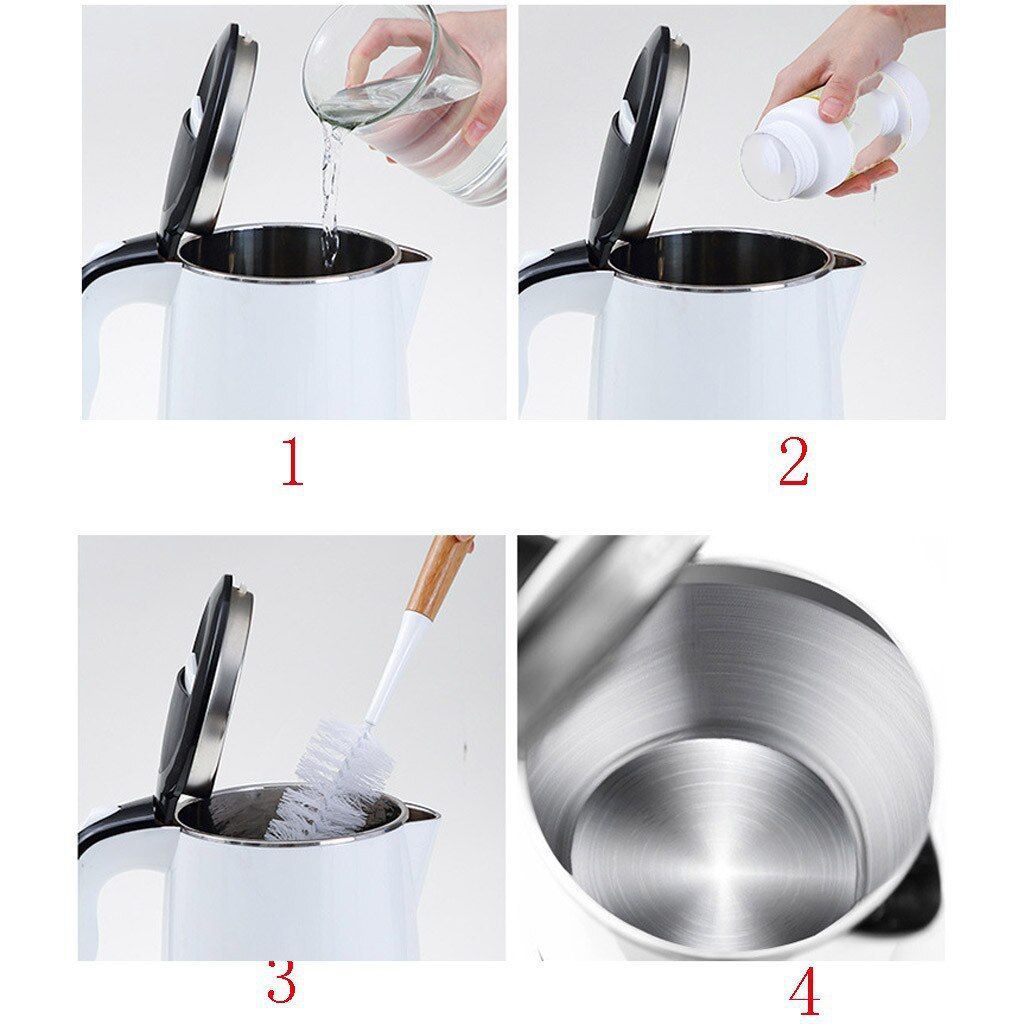 1

2

3

4